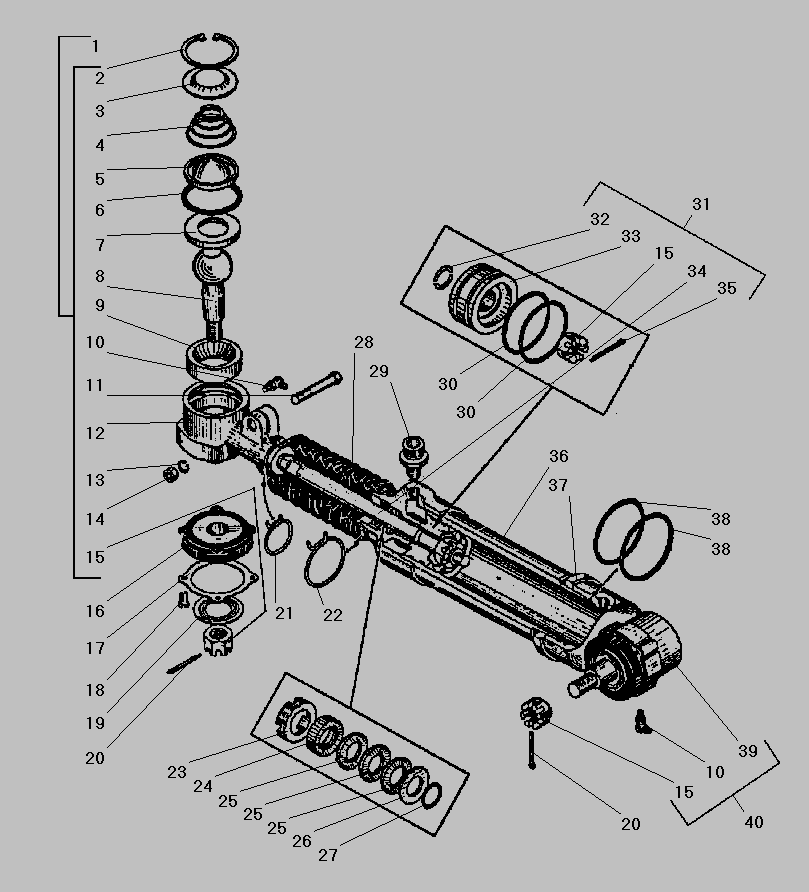 1
2
3
4
5
6
7
8
9
10
11
12
13
14
15
16
17
18
19
20
21
22
23
24
25
25
25
26
27
28
29
30
30
31
32
33
15
34
35
36
37
38
38
39
10
15
20
40