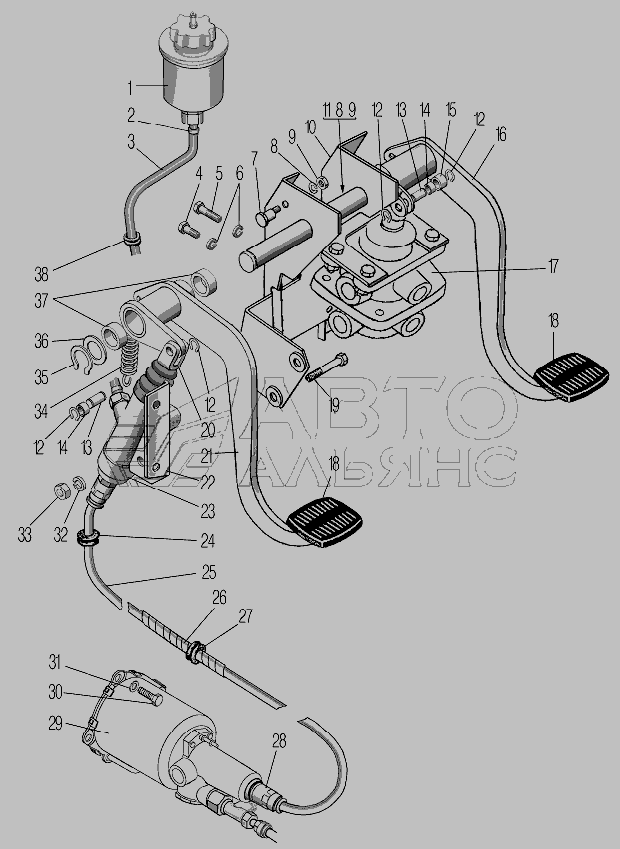 1
2
3
4
5
6
7
8
9
10
11 8 9
12
13
14
15
12
16
17
18
38
37
36
35
34
12
14
13
12
20
21
22
23
19
18
33
32
24
25
26
27
31
30
29
28
АВТО
АЛЬЯНС