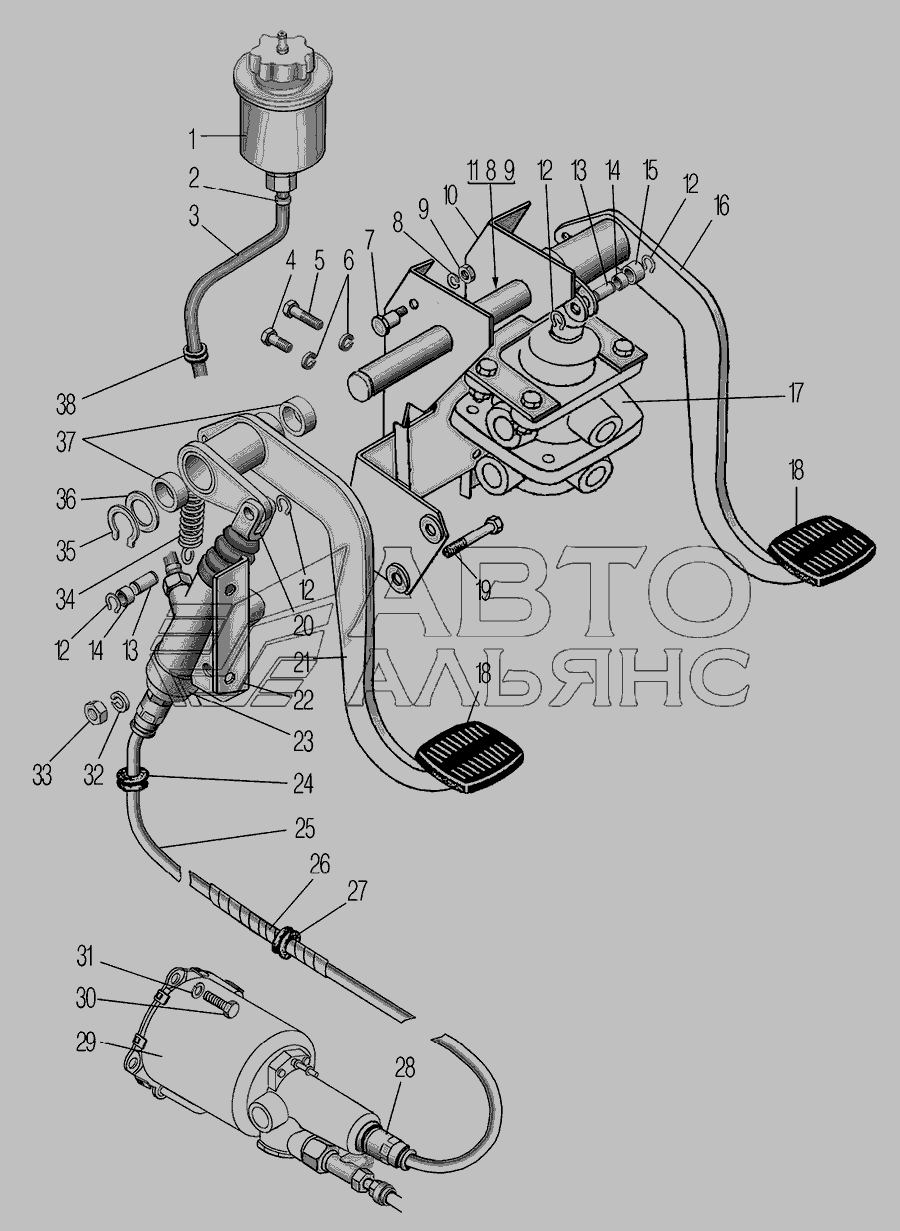 1
2
3
4
5
6
7
8
9
10
11 8 9
12
13
14
15
12
16
17
18
38
37
36
35
34
12
14
13
12
20
21
22
23
19
18
33
32
24
25
26
27
31
30
29
28
АВТО
АЛЬЯНС