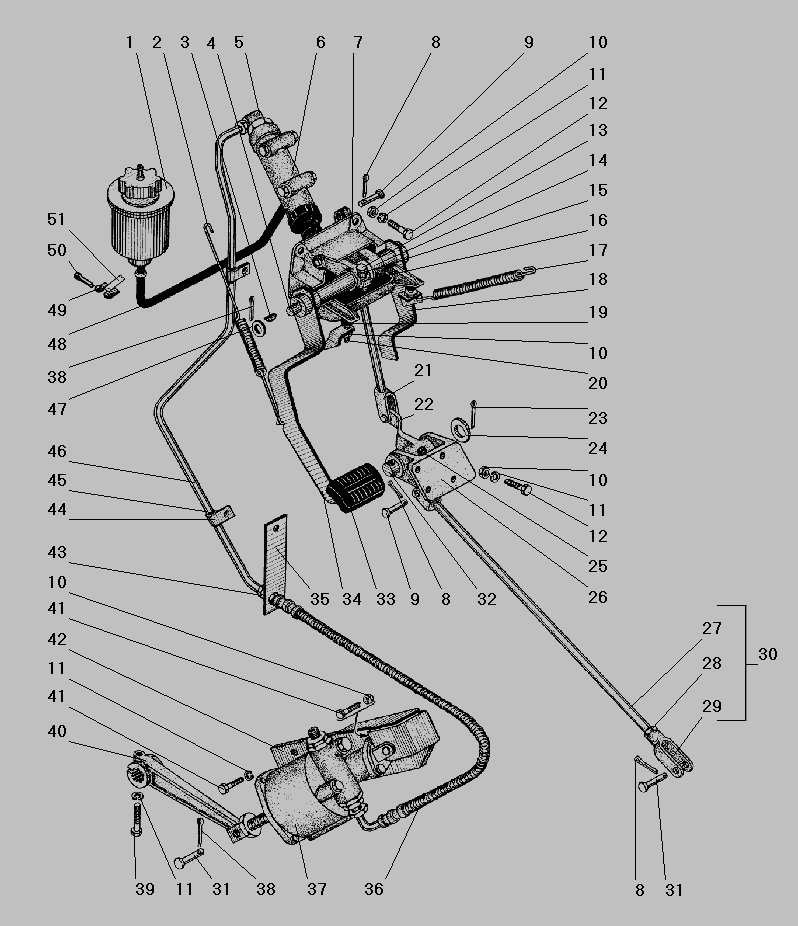 1 2 3 4 5 6 7 8 9 10
11
12
13
14
15
16
17
18
19
10
20
21
22
23
24
10
11
12
25
26
51
50
49
48
38
47
46
45
44
43
10
41
42
11
41
40
35 34 33 9 8 32
27
28
29
30
39 11 31 38 37 36
8 31