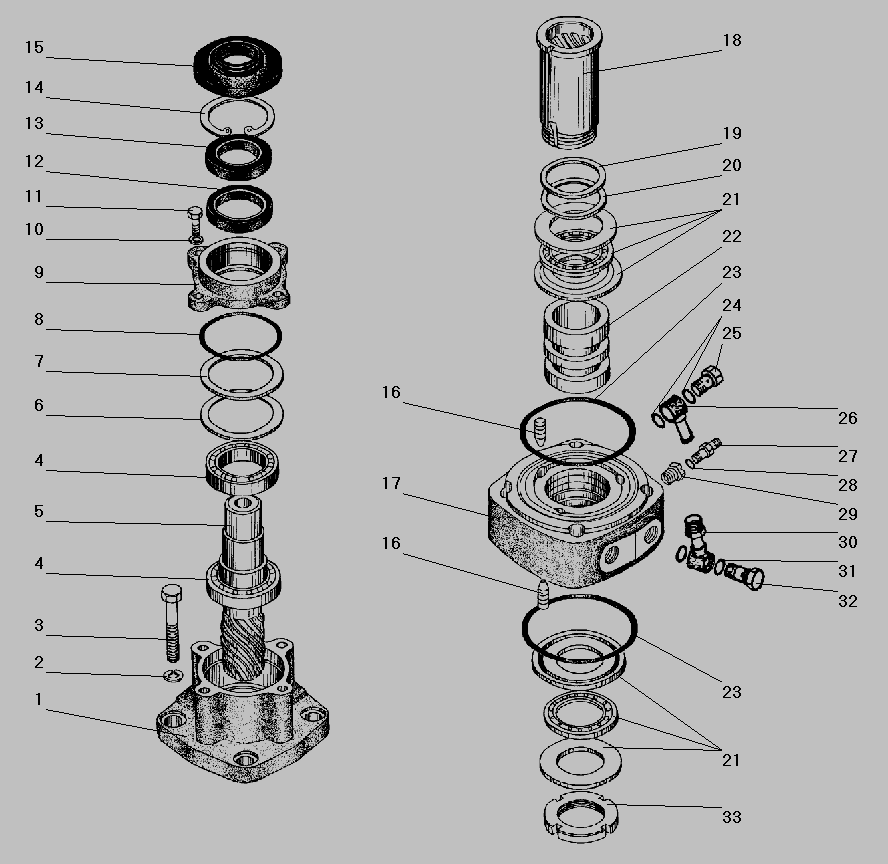 15
14
13
12
11
10
9
8
7
6
4
5
4
3
2
1
18
19
20
21
22
23
24
25
16
26
27
28
17
29
16
30
31
32
23
21
33