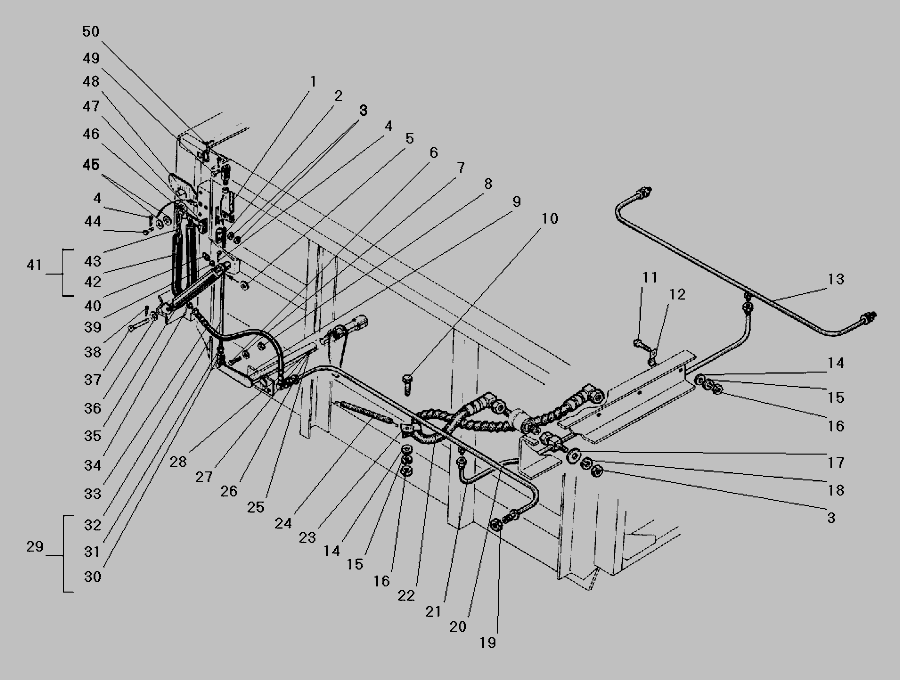 50
49
48
47
46
45
4
44
41
43
42
40
39
38
37
36
35
34
33
29
32
31
30
1
2
3
4
5
6
7
8
9
10
11
12
13
14
15
16
17
18
3
28
27
26
25
24
23
14
15
16
22
21
20
19