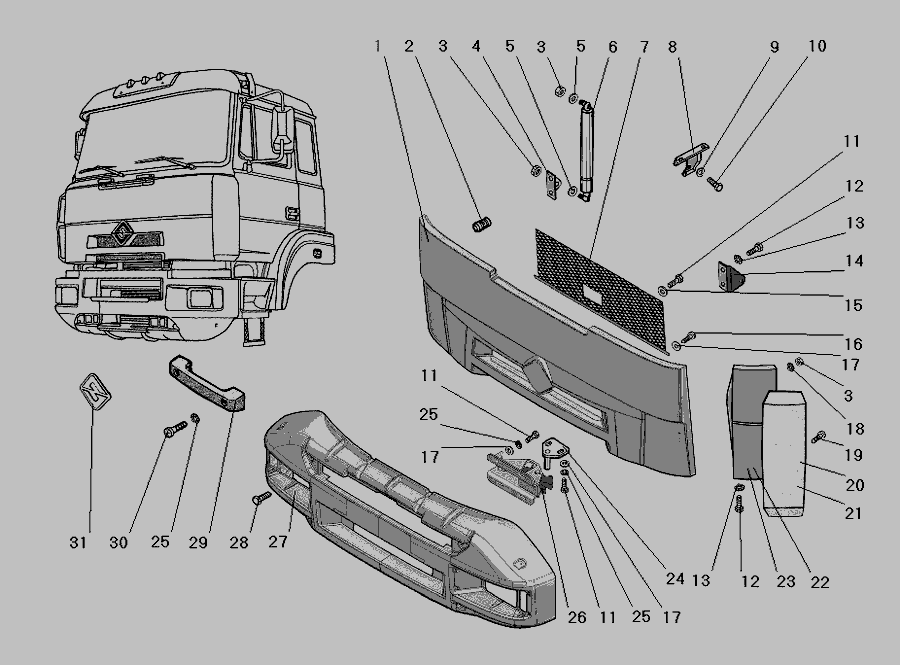 1 2 3 4 5 3 5 6 7 8 9 10
11
12
13
14
15
16
17
3
18
19
20
21
11
25
17
31 30 25 29 28 27
26 11 25 17 24 13 12 23 22