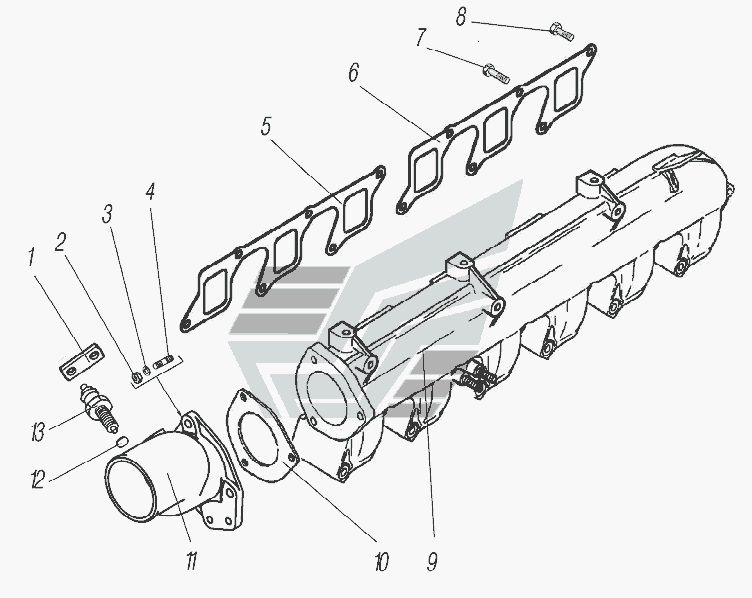 8
7
6
5
4
3
2
1
13
12
11
10
9