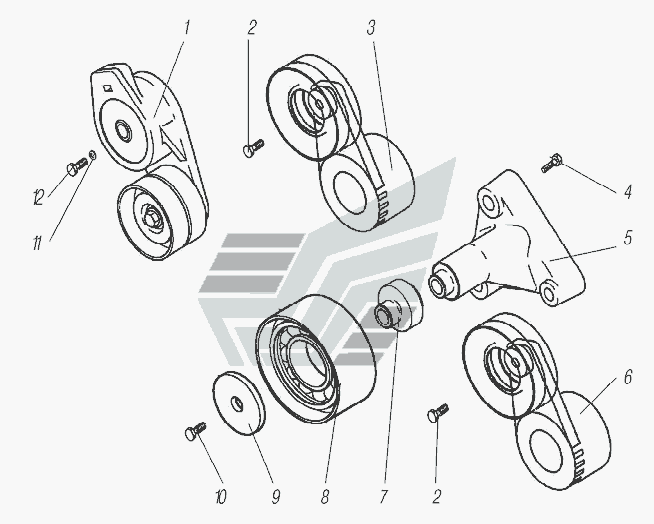 1
2
3
4
5
6
12
11
10
9
8
7
2