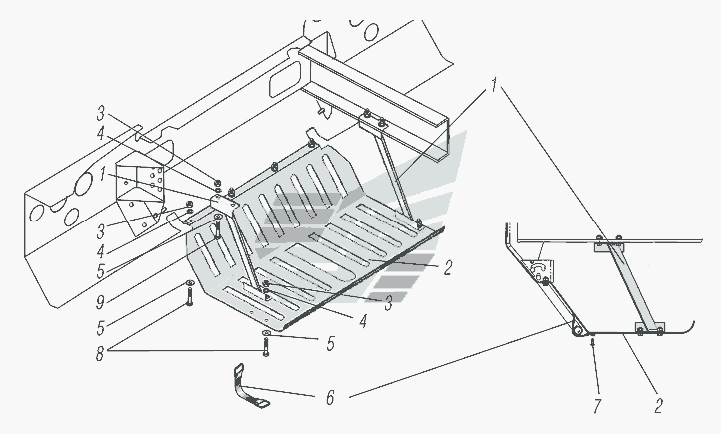 1
3
4
1
3
4
5
9
5
8
2
3
4
5
6
7
2