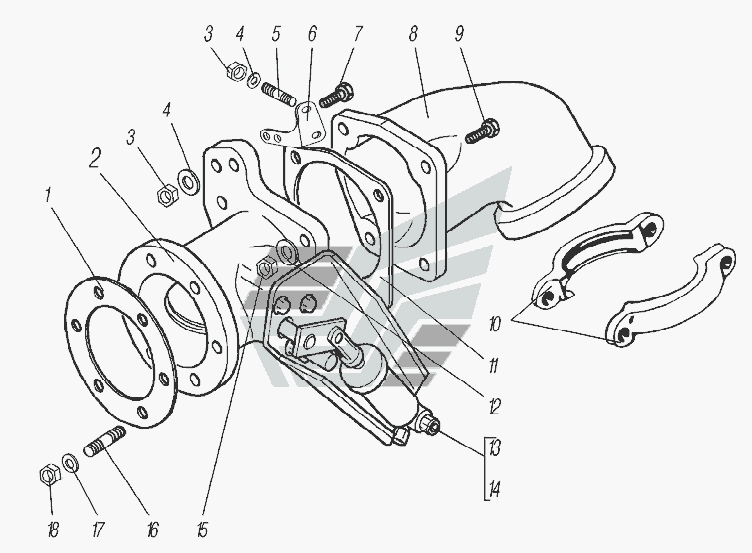 3 4 5 6 7 8 9
3 4
2
1
10
11
12
13
14
18 17 16 15