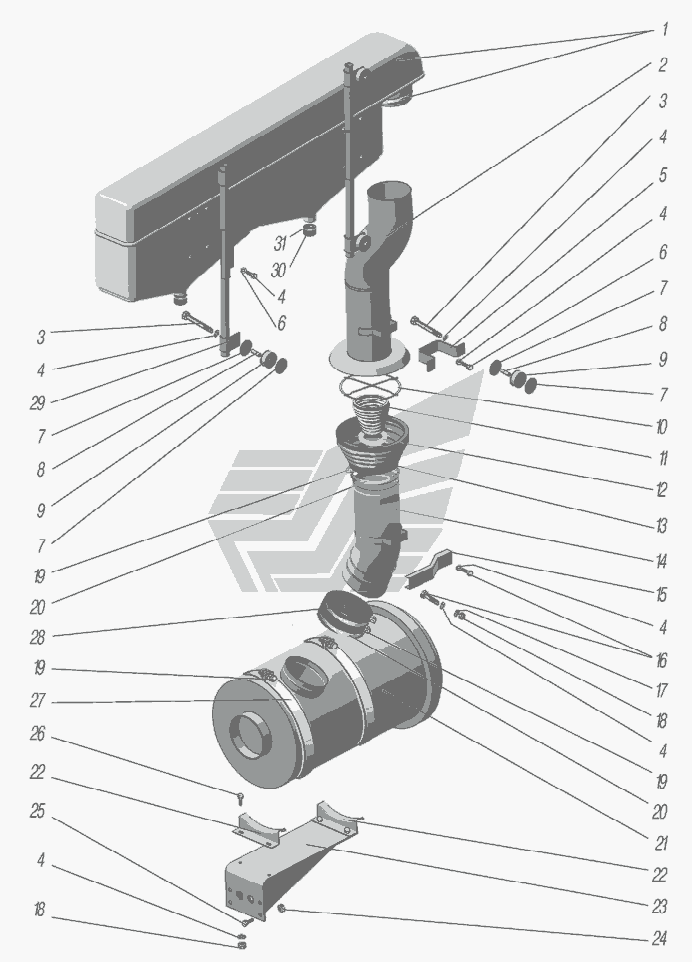 1
2
3
4
5
4
6
7
8
9
7
10
11
12
13
14
15
4
16
17
18
4
19
20
21
22
23
24
31
30
4
6
3
4
29
7
8
9
7
19
20
28
19
27
26
22
25
4
18