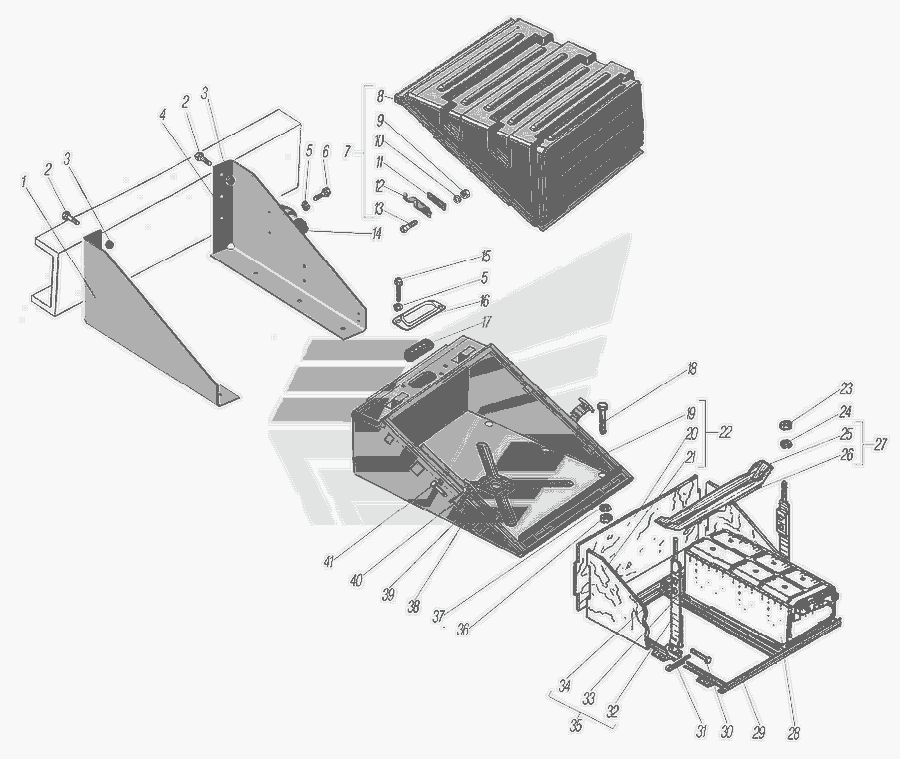 1 2 3 4 2 3 5 6 7 8 9 10 11 12 13 14 15 5 16 17 18 19 20 21 22 23 24 25 26 27 41 40 39 38 37 36 34 33 32 35 31 30 29 28