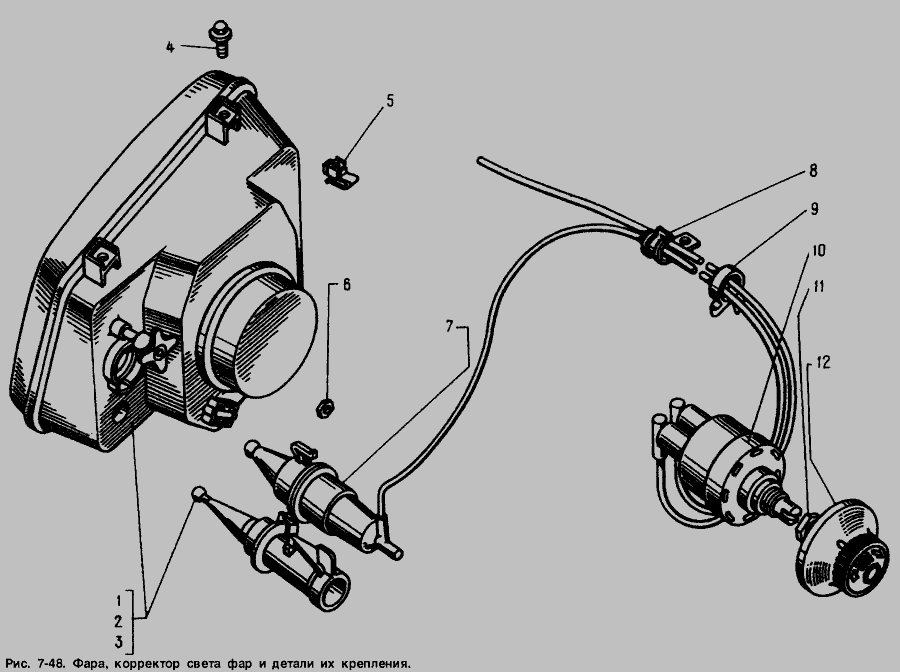 4
5
6
7
8
9
10
11
12
1
2
3
Рис. 7-48. Фара, корректор света фар и детали их крепления.