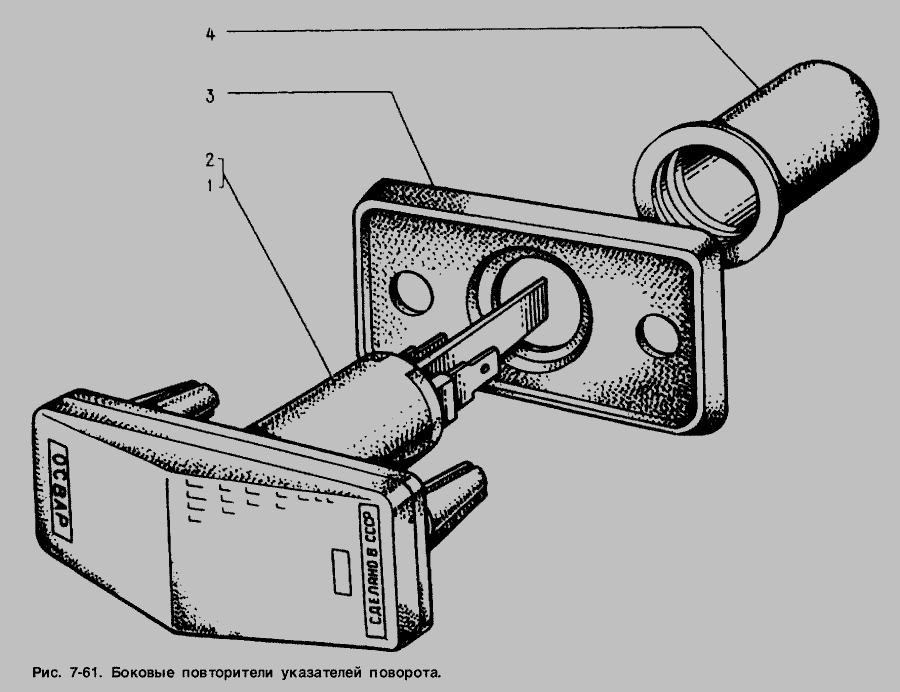 4
3
2
1
ОСВАР
СДЕЛАНО В СССР
Рис. 7-61. Боковые повторители указателей поворота.