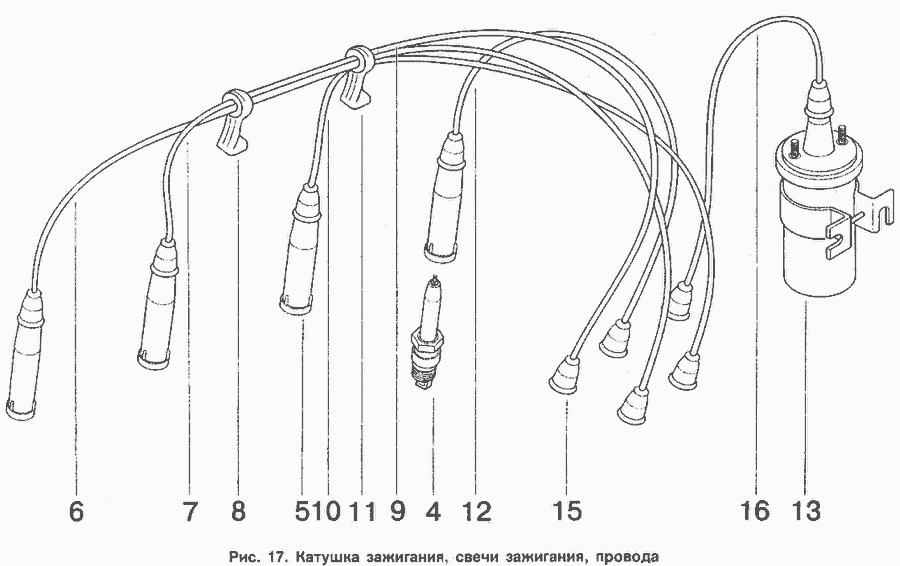 6 7 8 5 10 11 9 4 12 15 16 13

Рис. 17. Катушка зажигания, свечи зажигания, провода