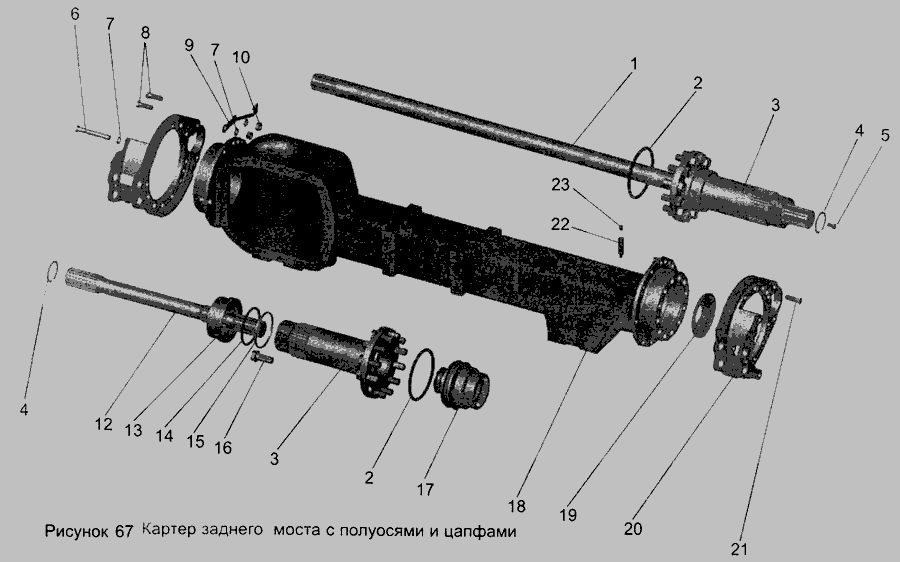 6 7 8 9 7 10 1 2 3 4 5 23 22 4 12 13 14 15 16 3 2 17 18 19 20 21

Рисунок 67 Картер заднего моста с полуосями и цапфами