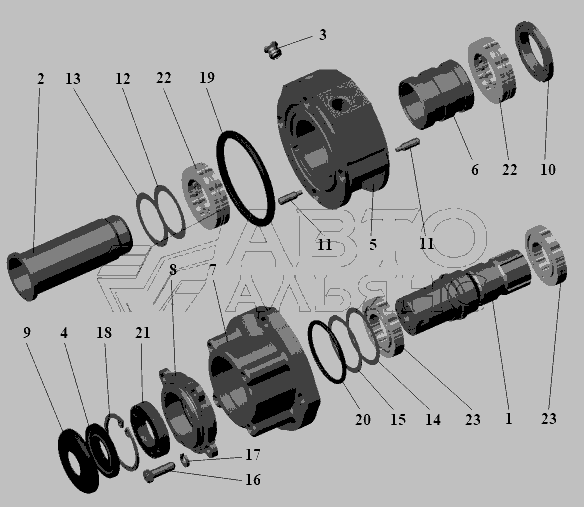 3
2 13 12 22 19
6 22 10
11 5 11
АВТО АЛЬЯНС
8 7
9 4 18 21
20 15 14 23 1 23
17
16