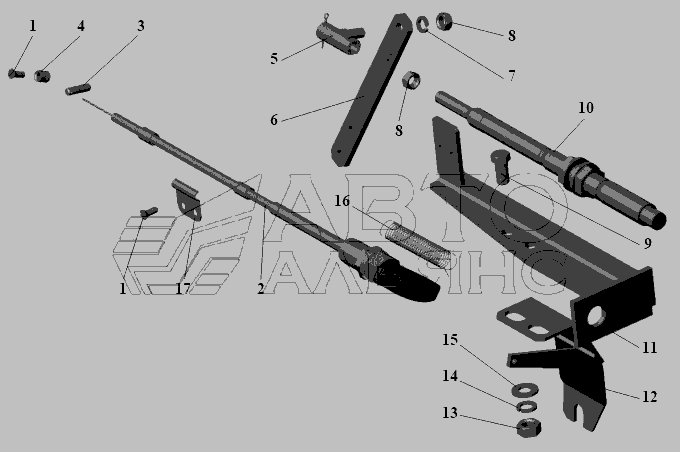 1
4
3
5
6
8
7
8
10
16
9
1
17
2
АВТО
АЛЬЯНС
11
15
14
12
13