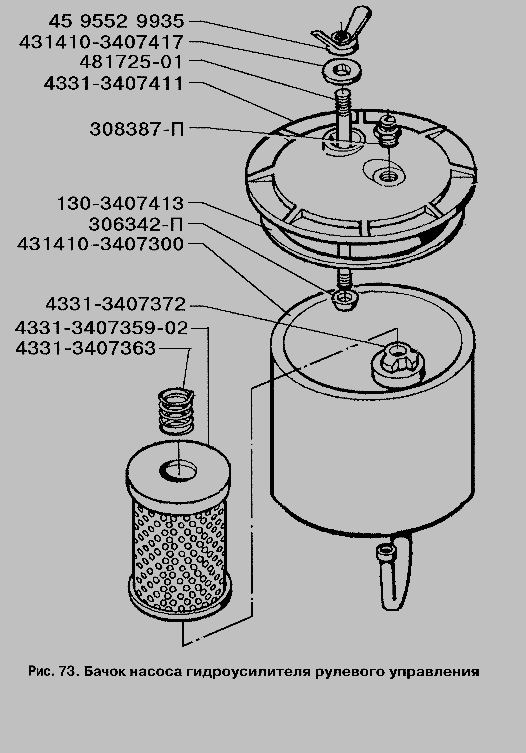 45 9552 9935
431410-3407417
481725-01
4331-3407411
308387-П
130-3407413
306342-П
431410-3407300
4331-3407372
4331-3407359-02
4331-3407363

Рис. 73. Бачок насоса гидроусилителя рулевого управления