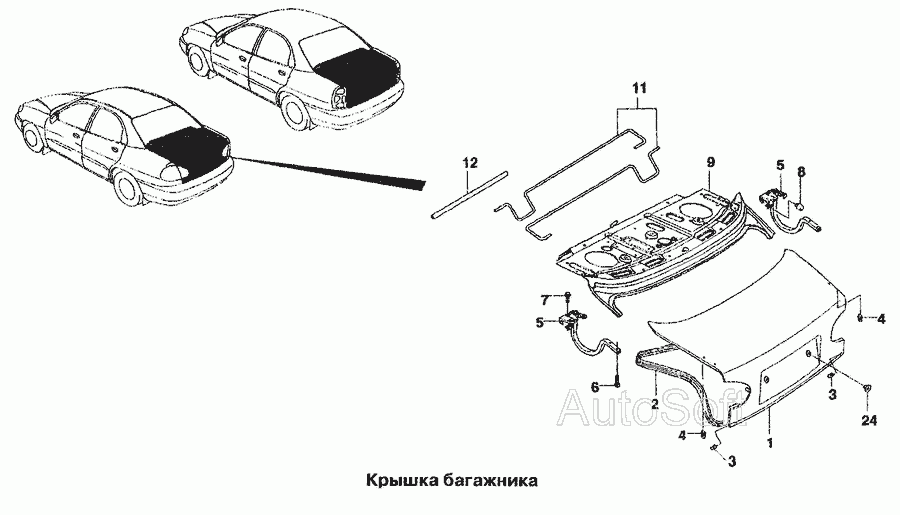 11
12
9
5
8
7
5
4
6
2
3
24
4
1
3
AutoSoft
Крышка багажника