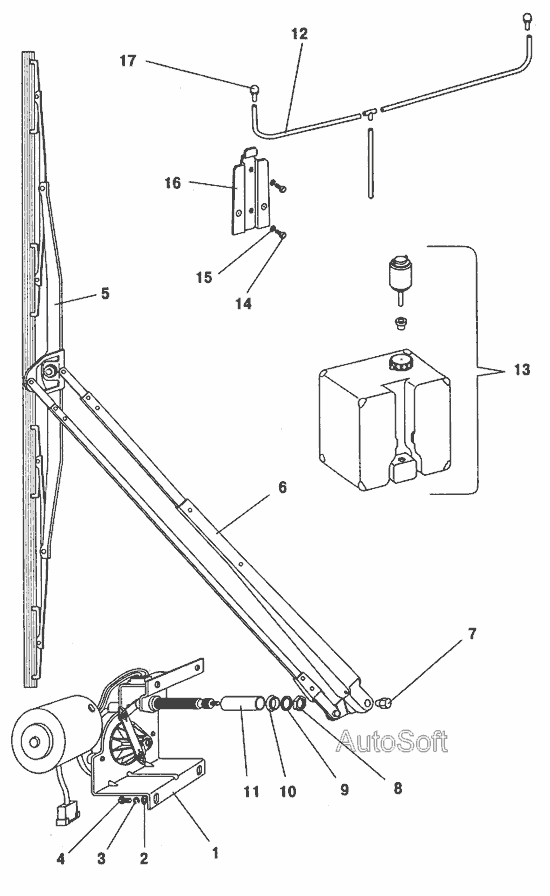 12
17
16
15
14
5
13
6
7
AutoSoft
11
10
9
8
4
3
2
1