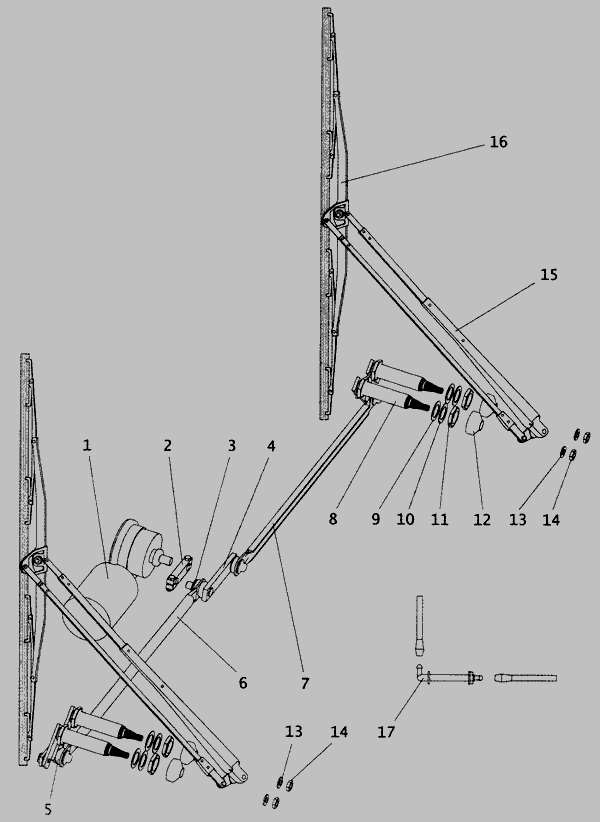 16
15
1
2
3
4
8
9
10
11
12
13
14
6
7
17
13
14
5