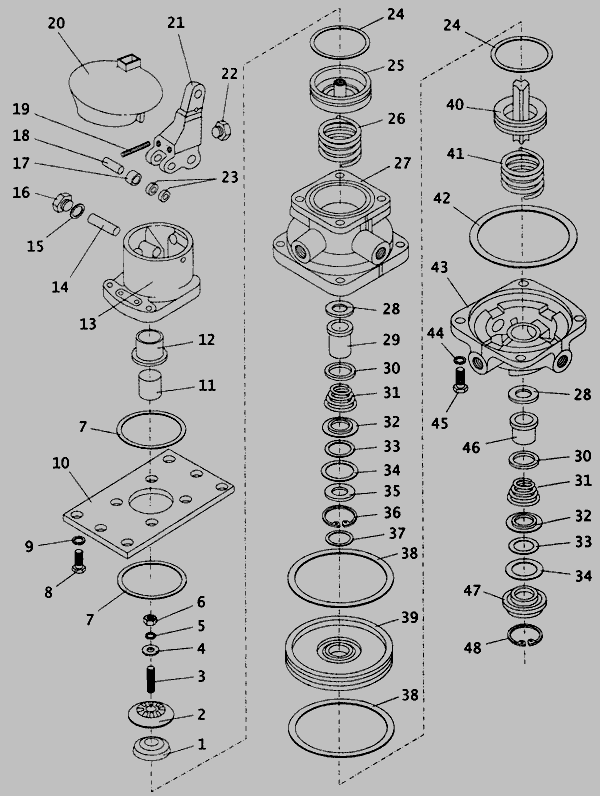 20
21
22
19
18
17
23
16
15
14
13
12
11
7
10
9
8
7
6
5
4
3
2
1
24
25
26
27
28
29
30
31
32
33
34
35
36
37
38
39
38
24
40
41
42
43
44
45
28
46
30
31
32
33
34
47
48