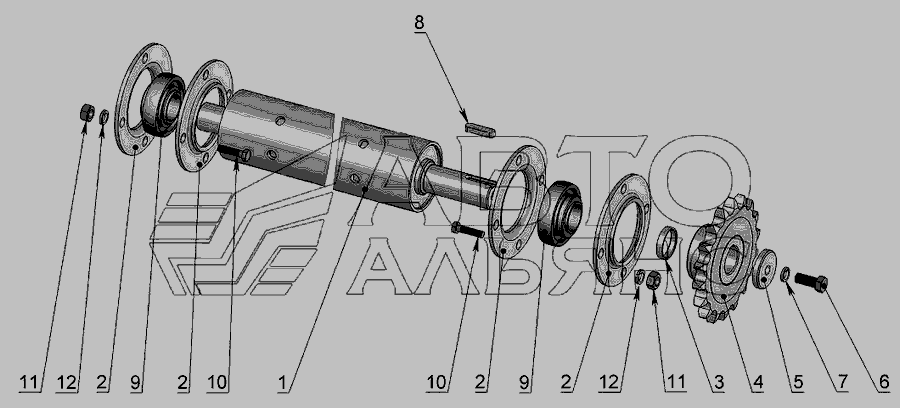 8

АВТО
АЛЬЯНС

11 12 2 9 2 10 1 10 2 9 2 12 11 3 4 5 7 6