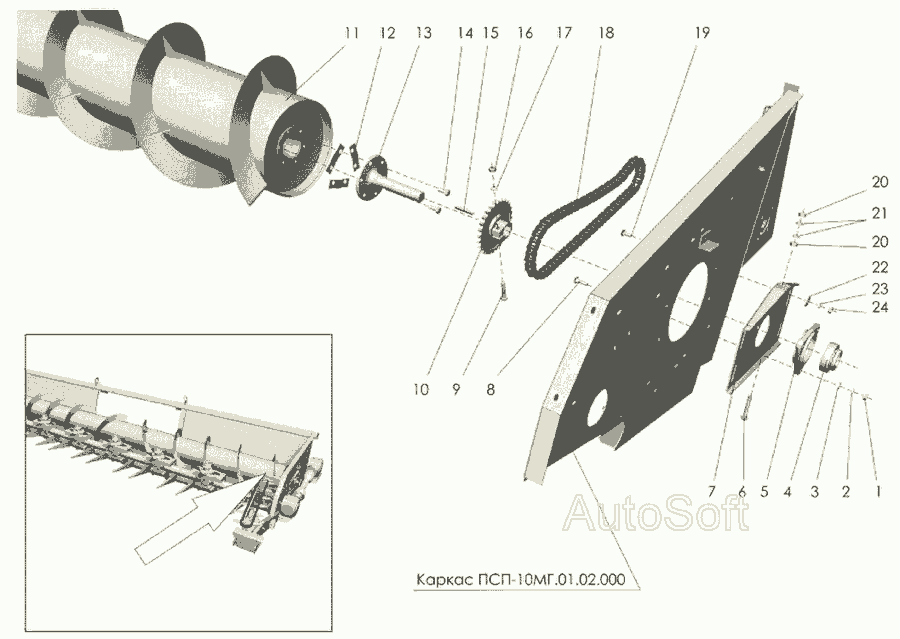 11 12 13 14 15 16 17 18 19

20
21
20
22
23
24

10 9 8

7 6 5 4 3 2 1

AutoSoft

Каркас ПСП-10МГ.01.02.000