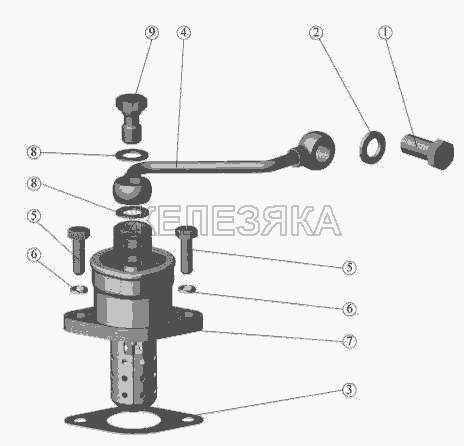 9
4
2
1
8
8
ЖЕЛЕЗЯКА
5
6
5
6
7
3