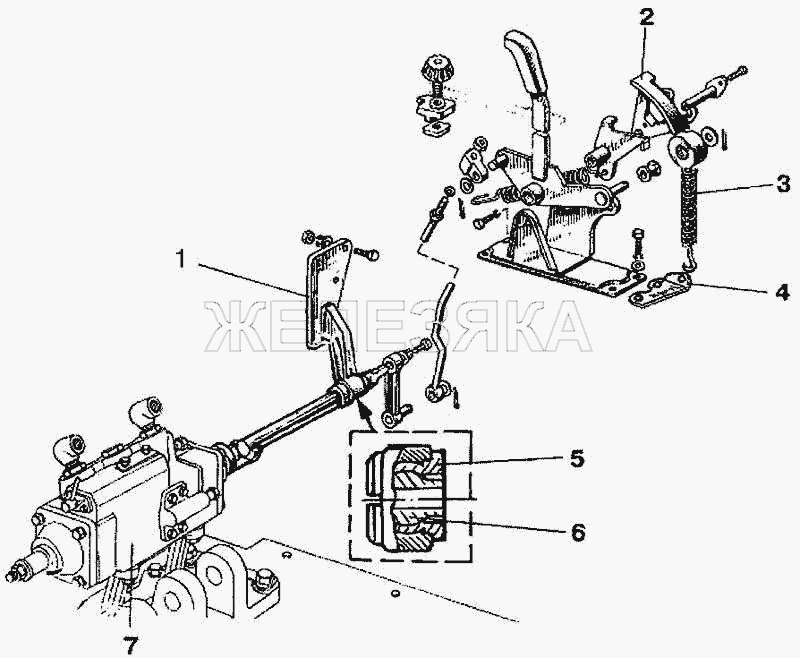 2
3
1
4
ЖЕЛЕЗЯКА
5
6
7