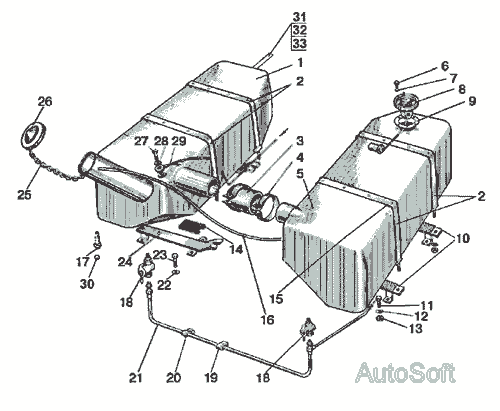 31
32
33
1
2
6
7
8
9
26
27 28 29
3
4
5
2
25
10
14
17
24
23
30
22
18
15
16
11
12
13
21
20
19
18
AutoSoft