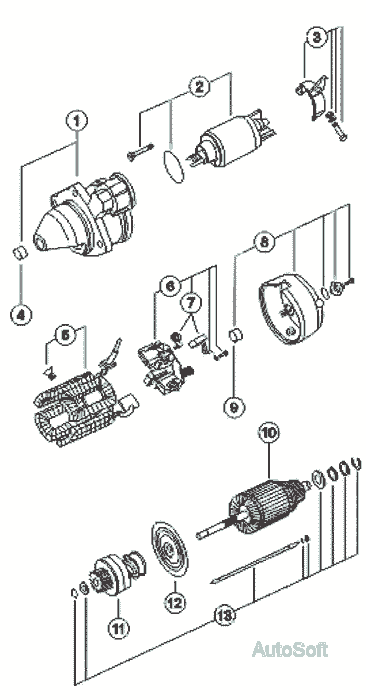 1
2
3
4
5
6
7
8
9
10
11
12
13
AutoSoft