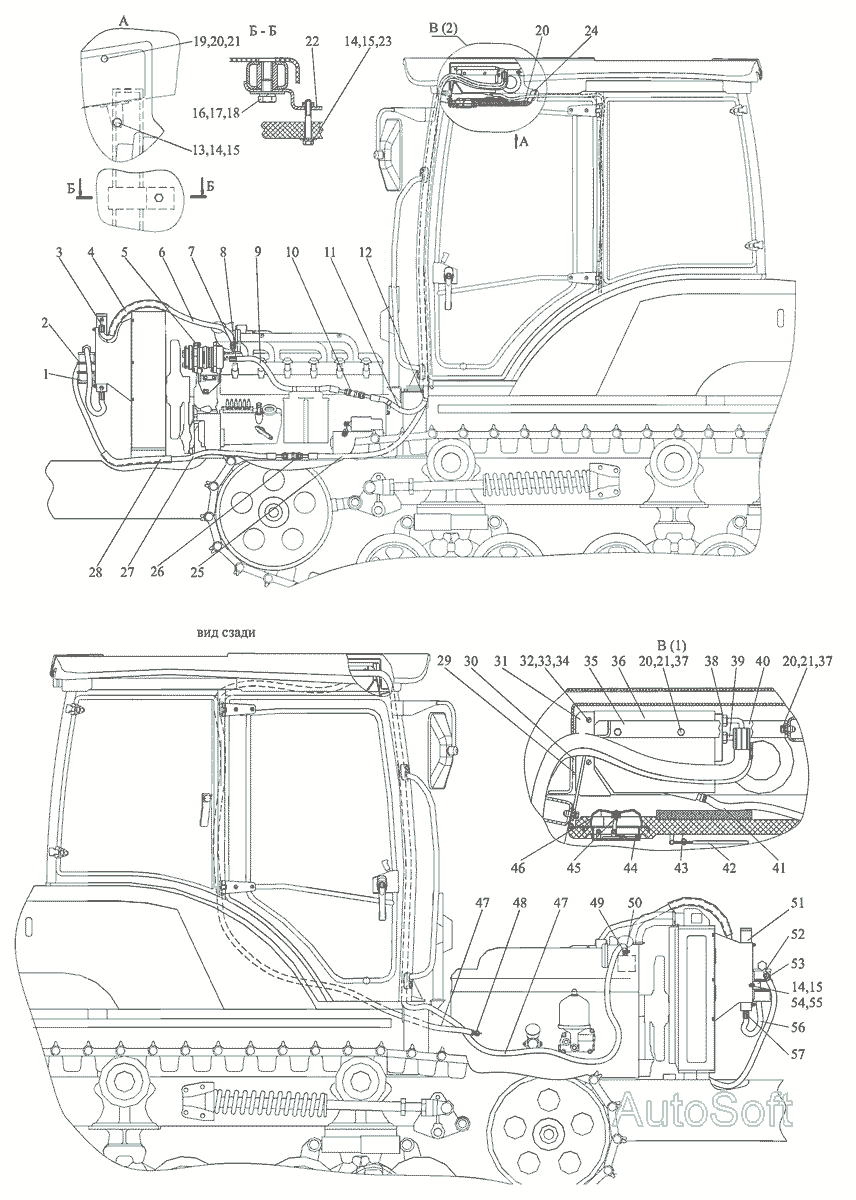 А
19,20,21
13,14,15
Б
Б
Б - Б
22
14,15,23
16,17,18
В (2)
20
24
А
3
4
5
6
7
8
9
10
11
12
2
1
28
27
26
25
вид сзади
В (1)
29
30
31
32,33,34
35
36
20,21,37
38
39
40
20,21,37
46
45
44
43
42
41
47
48
47
49
50
51
52
53
14,15
54,55
56
57
AutoSoft