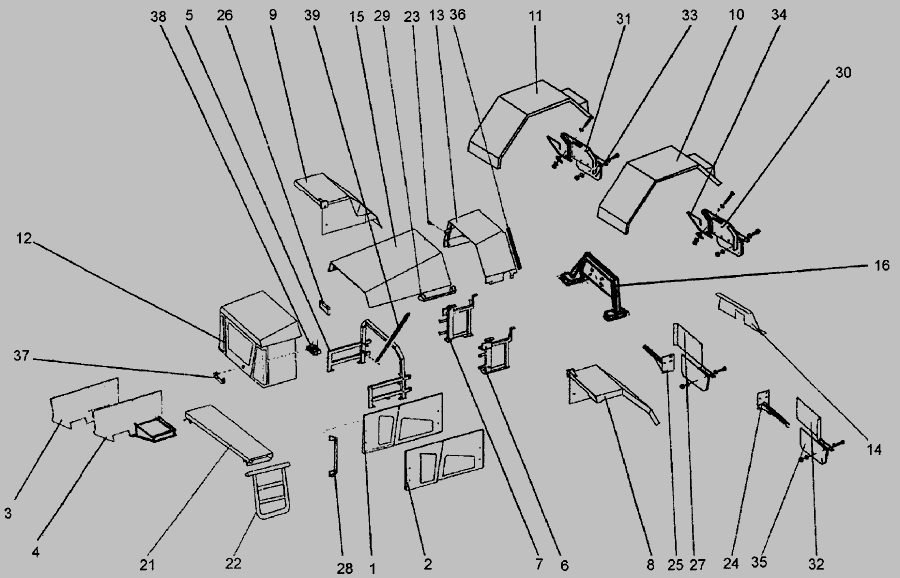 38 5 26 9 39 15 29 23 13 36 11 31 33 10 34 30

12

16

37

14

3 4 21 22 28 1 2 7 6 8 25 27 24 35 32