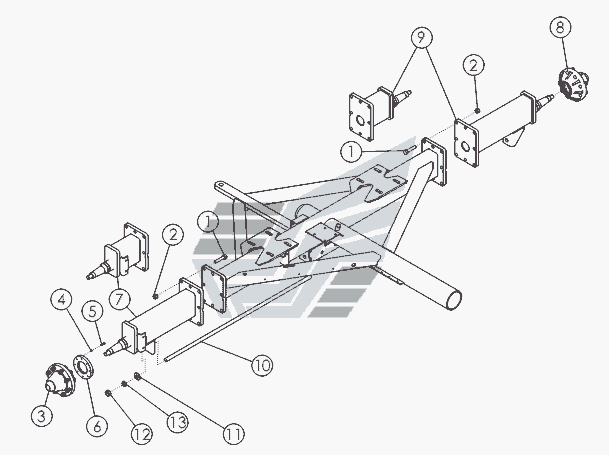 9
8
2
1
1
2
7
4
5
10
3
6
12
13
11