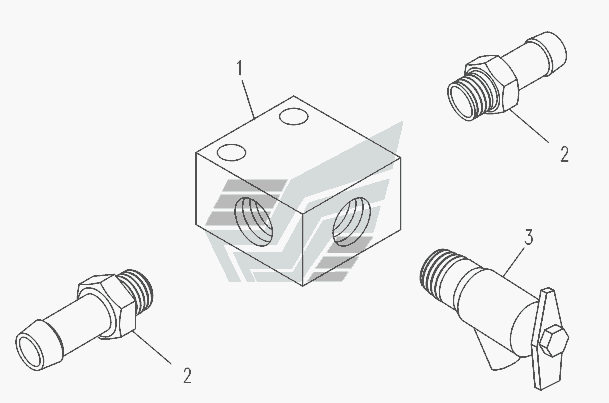 1

2

3

2