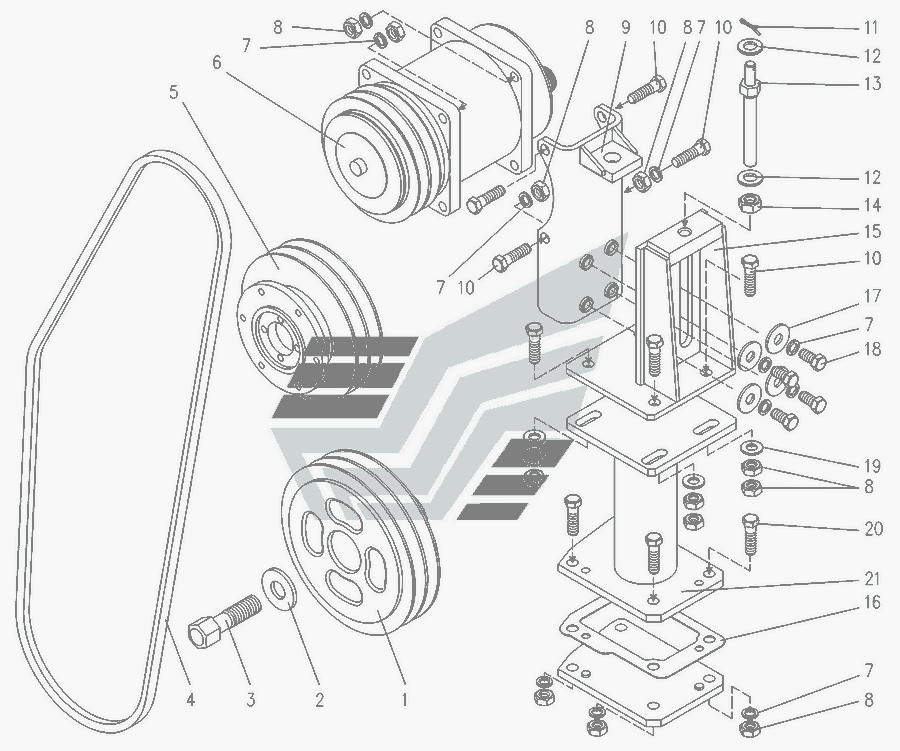 8
7
6
5
8
9
10
8
7
10
11
12
13
12
14
15
10
17
7
18
7
10
19
8
20
21
16
7
8
4
3
2
1